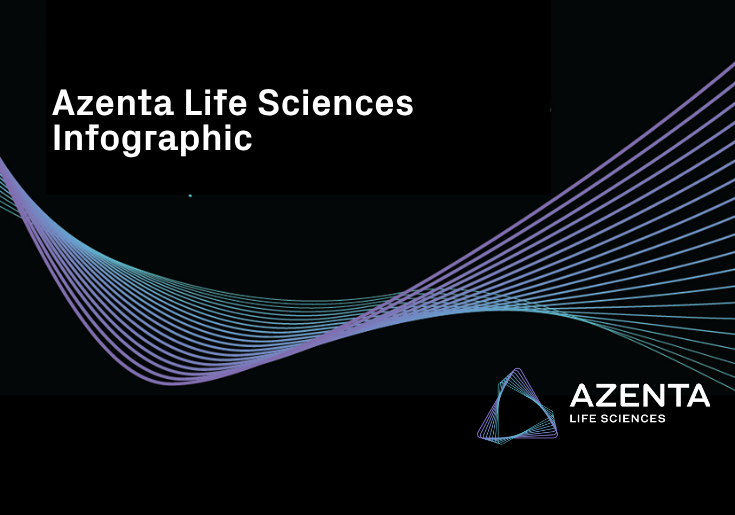 Azenta Life Sciences Infographic

AZENTA
LIFE SCIENCES